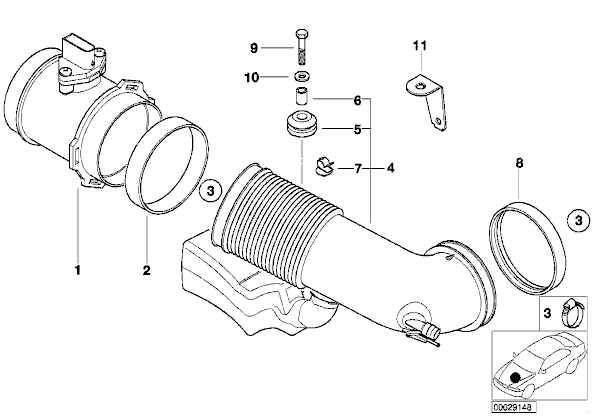 9
10
11
6
5
7
4
8
3
3
1
2
3
00029148